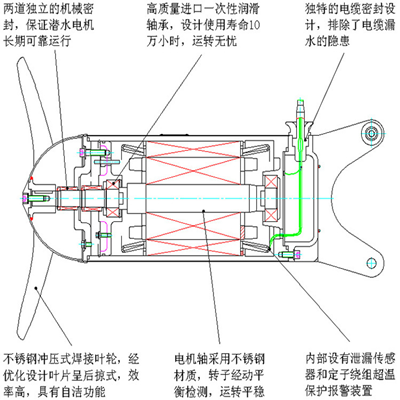 两道独立的机械密封，保证潜水电机长期可靠运行

高质量进口一次性润滑轴承，设计使用寿命10万小时，运转无忧

独特的电缆密封设计，排除了电缆漏水的隐患

不锈钢冲压式焊接叶轮，经优化设计叶片呈后掠式，效率高，具有自洁功能

电机轴采用不锈钢材质，转子经动平衡检测，运转平稳

内部设有泄漏传感器和定子绕组超温保护报警装置