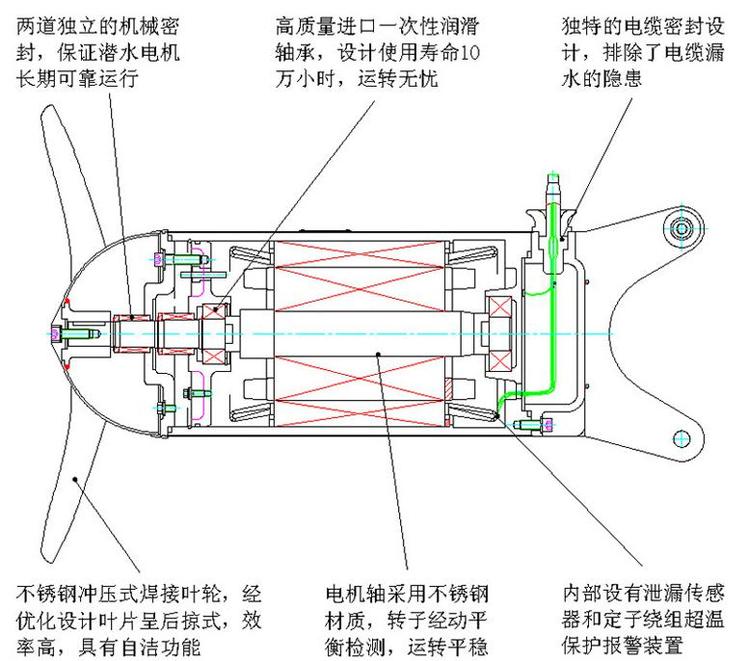 两道独立的机械密封，保证潜水电机长期可靠运行

高质量进口一次性润滑轴承，设计使用寿命10万小时，运转无忧

独特的电缆密封设计，排除了电缆漏水的隐患

不锈钢冲压式焊接叶轮，经优化设计叶片呈后掠式，效率高，具有自洁功能

电机轴采用不锈钢材质，转子经动平衡检测，运转平稳

内部设有泄漏传感器和定子绕组超温保护报警装置